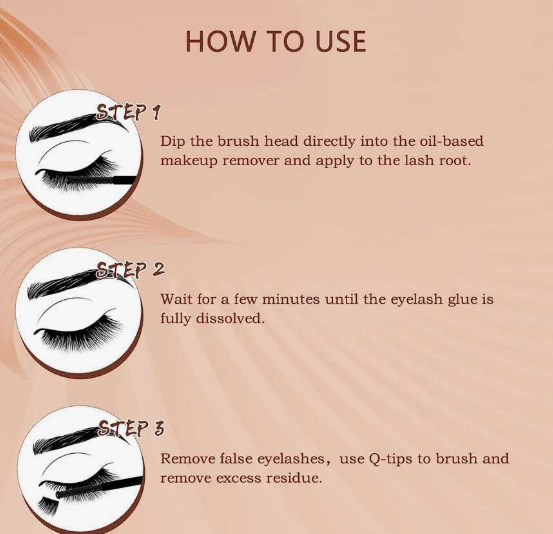 HOW TO USE

STEP 1

Dip the brush head directly into the oil-based makeup remover and apply to the lash root.

STEP 2

Wait for a few minutes until the eyelash glue is fully dissolved.

STEP 3

Remove false eyelashes， use Q-tips to brush and remove excess residue.