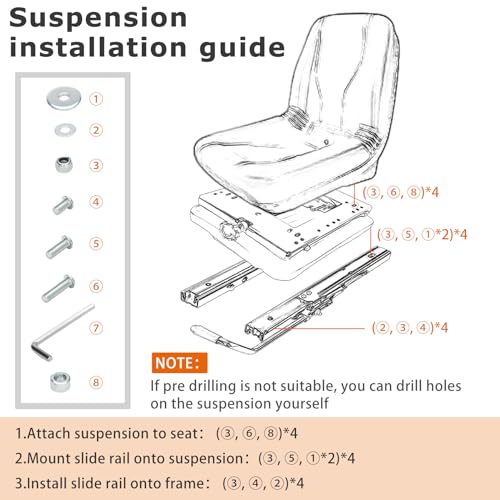 Suspension installation guide

①
②
③
④
⑤
⑥
⑦
⑧

(③, ⑥, ⑧)*4
(③, ⑤, ①*2)*4
(②, ③, ④)*4

NOTE:
If pre drilling is not suitable, you can drill holes on the suspension yourself

1.Attach suspension to seat: (③, ⑥, ⑧)*4
2.Mount slide rail onto suspension: (③, ⑤, ①*2)*4
3.Install slide rail onto frame: (③, ④, ②)*4