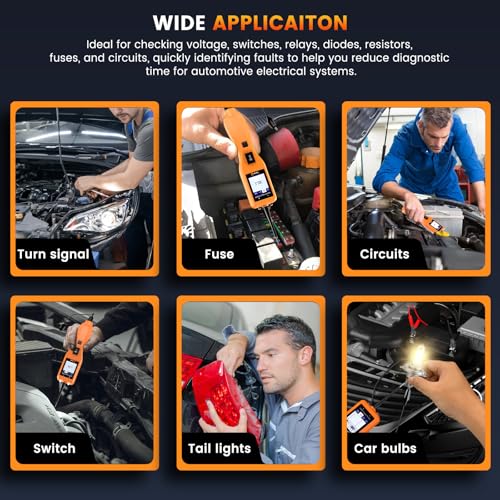 WIDE APPLICAITON

Ideal for checking voltage, switches, relays, diodes, resistors, fuses, and circuits, quickly identifying faults to help you reduce diagnostic time for automotive electrical systems.

Turn signal

Fuse

Circuits

Switch

Tail lights

Car bulbs