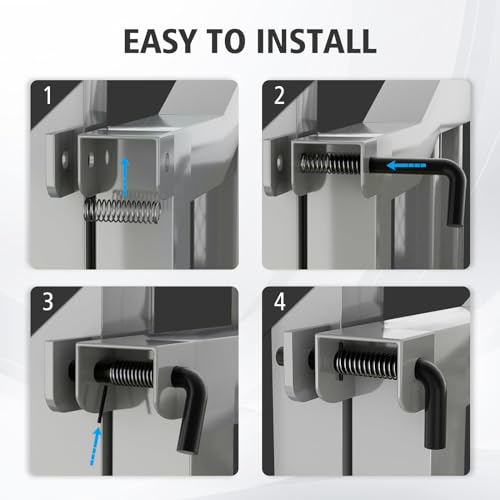 EASY TO INSTALL

1

2

3

4