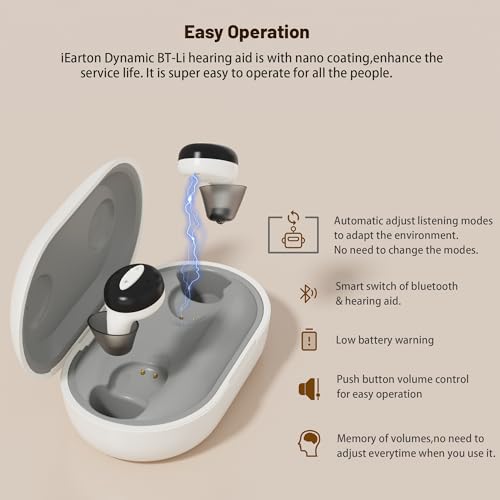 Easy Operation

iEarton Dynamic BT-Li hearing aid is with nano coating,enhance the service life. It is super easy to operate for all the people.

Automatic adjust listening modes to adapt the environment. No need to change the modes.

Smart switch of bluetooth & hearing aid.

Low battery warning

Push button volume control for easy operation

Memory of volumes,no need to adjust everytime when you use it.