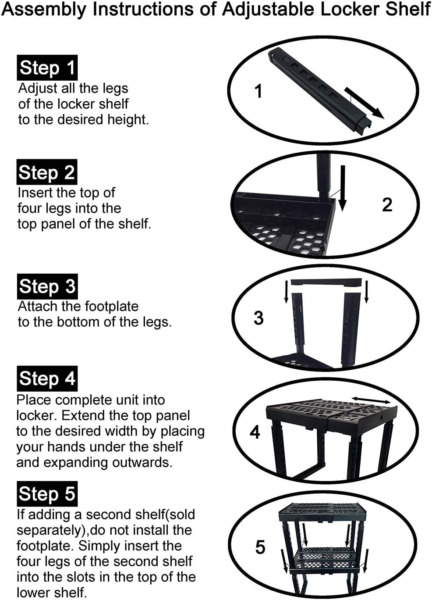 Assembly Instructions of Adjustable Locker Shelf

Step 1
Adjust all the legs of the locker shelf to the desired height.

1

Step 2
Insert the top of four legs into the top panel of the shelf.

2

Step 3
Attach the footplate to the bottom of the legs.

3

Step 4
Place complete unit into locker. Extend the top panel to the desired width by placing your hands under the shelf and expanding outwards.

4

Step 5
If adding a second shelf(sold separately),do not install the footplate. Simply insert the four legs of the second shelf into the slots in the top of the lower shelf.

5