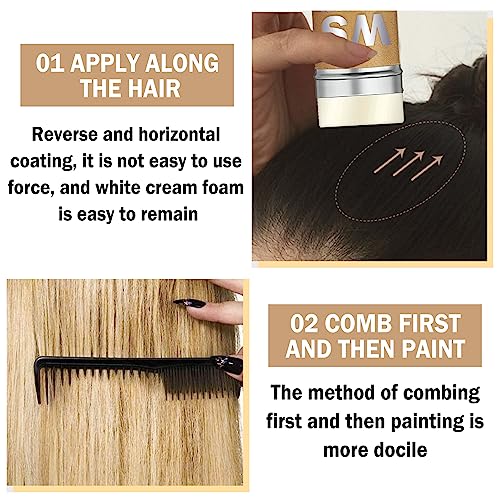 01 APPLY ALONG THE HAIR

Reverse and horizontal coating, it is not easy to use force, and white cream foam is easy to remain

SM

02 COMB FIRST AND THEN PAINT

The method of combing first and then painting is more docile