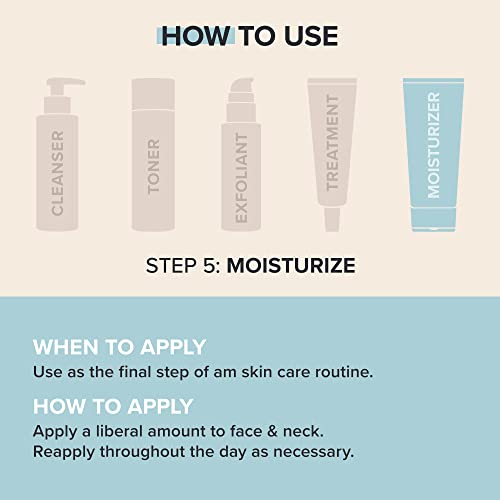 HOW TO USE

CLEANSER

TONER

EXFOLIANT

TREATMENT

MOISTURIZER

STEP 5: MOISTURIZE

WHEN TO APPLY
Use as the final step of am skin care routine.

HOW TO APPLY
Apply a liberal amount to face & neck. Reapply throughout the day as necessary.