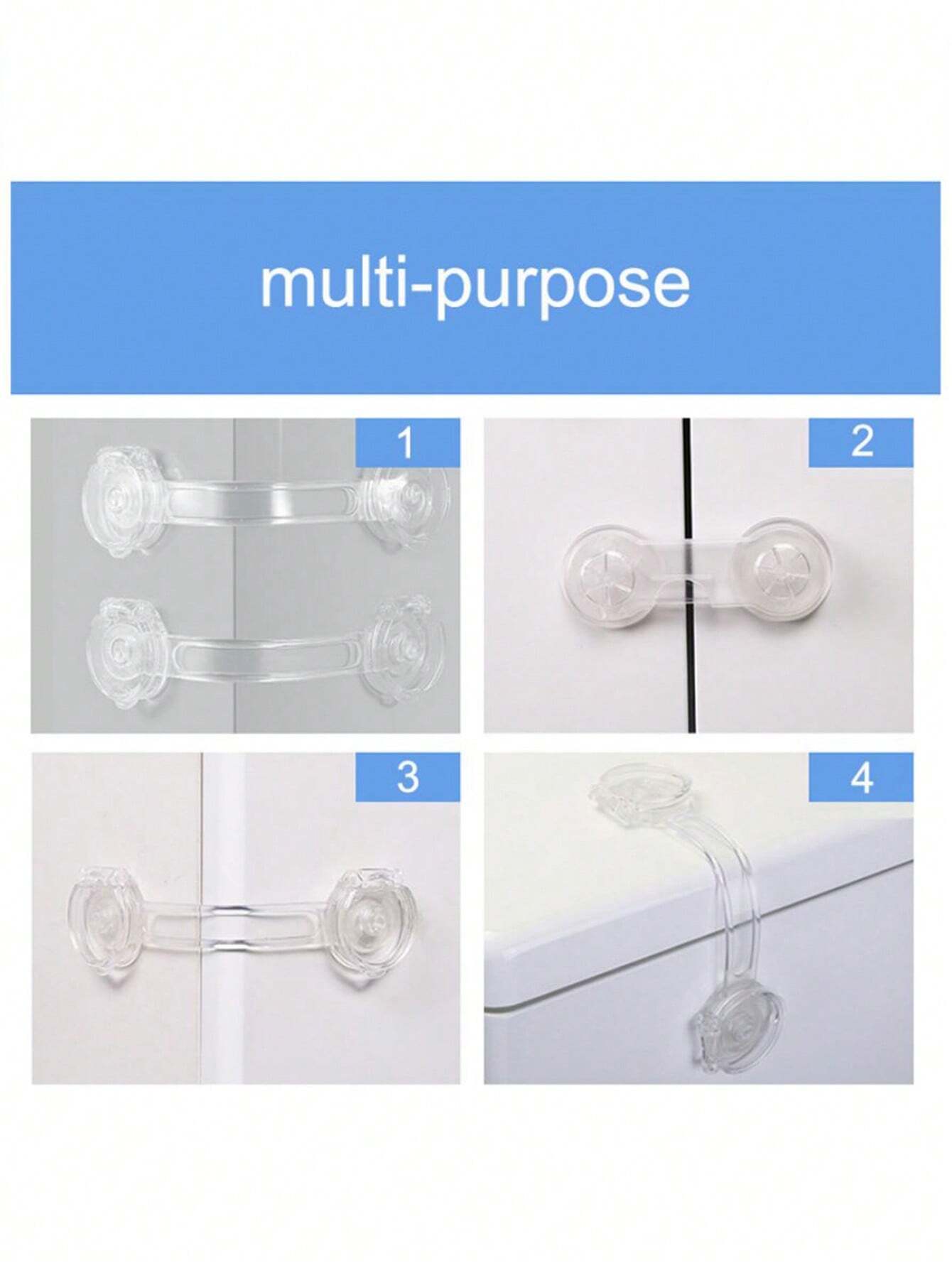 multi-purpose

1

2

3

4